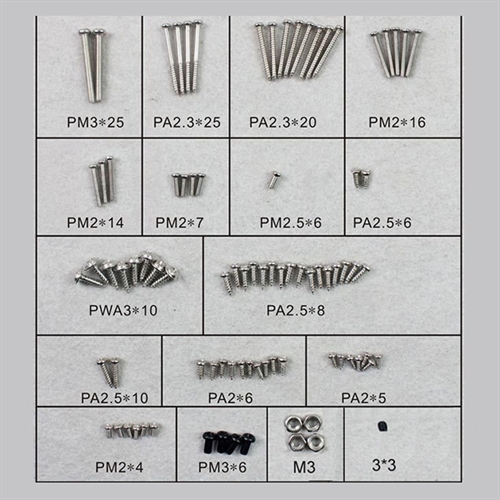 PM3*25 PA2.3*25 PA2.3*20 PM2*16

PM2*14 PM2*7 PM2.5*6 PA2.5*6

PWA3*10 PA2.5*8

PA2.5*10 PA2*6 PA2*5

PM2*4 PM3*6 M3 3*3