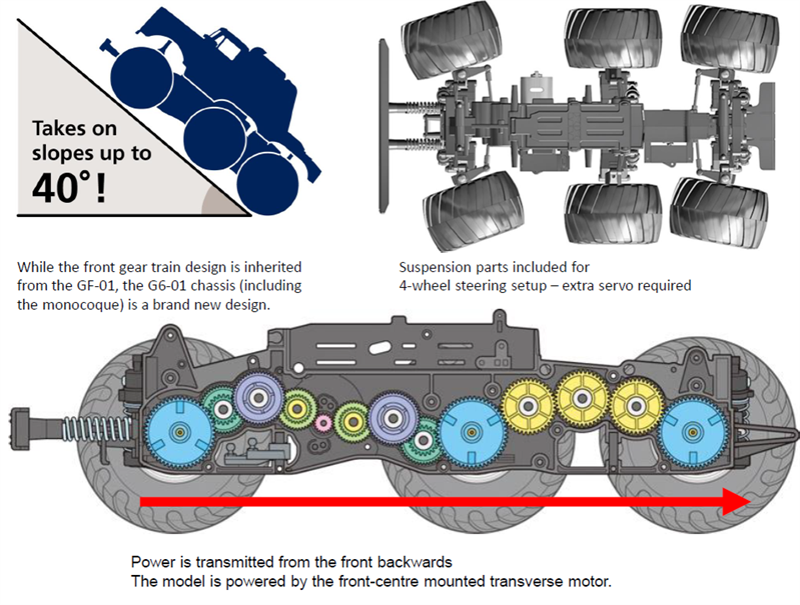 Takes on slopes up to 40°!

While the front gear train design is inherited from the GF-01, the G6-01 chassis (including the monocoque) is a brand new design.

Suspension parts included for 4-wheel steering setup – extra servo required

Power is transmitted from the front backwards
The model is powered by the front-centre mounted transverse motor.