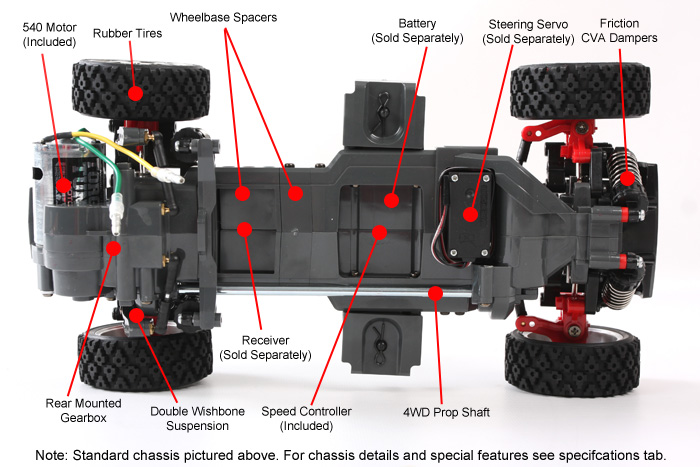 540 Motor
(Included)

Rubber Tires

Wheelbase Spacers

Battery
(Sold Separately)

Steering Servo
(Sold Separately)

Friction
CVA Dampers

Receiver
(Sold Separately)

Rear Mounted
Gearbox

Double Wishbone
Suspension

Speed Controller
(Included)

4WD Prop Shaft

Note: Standard chassis pictured above. For chassis details and special features see specifcations tab.